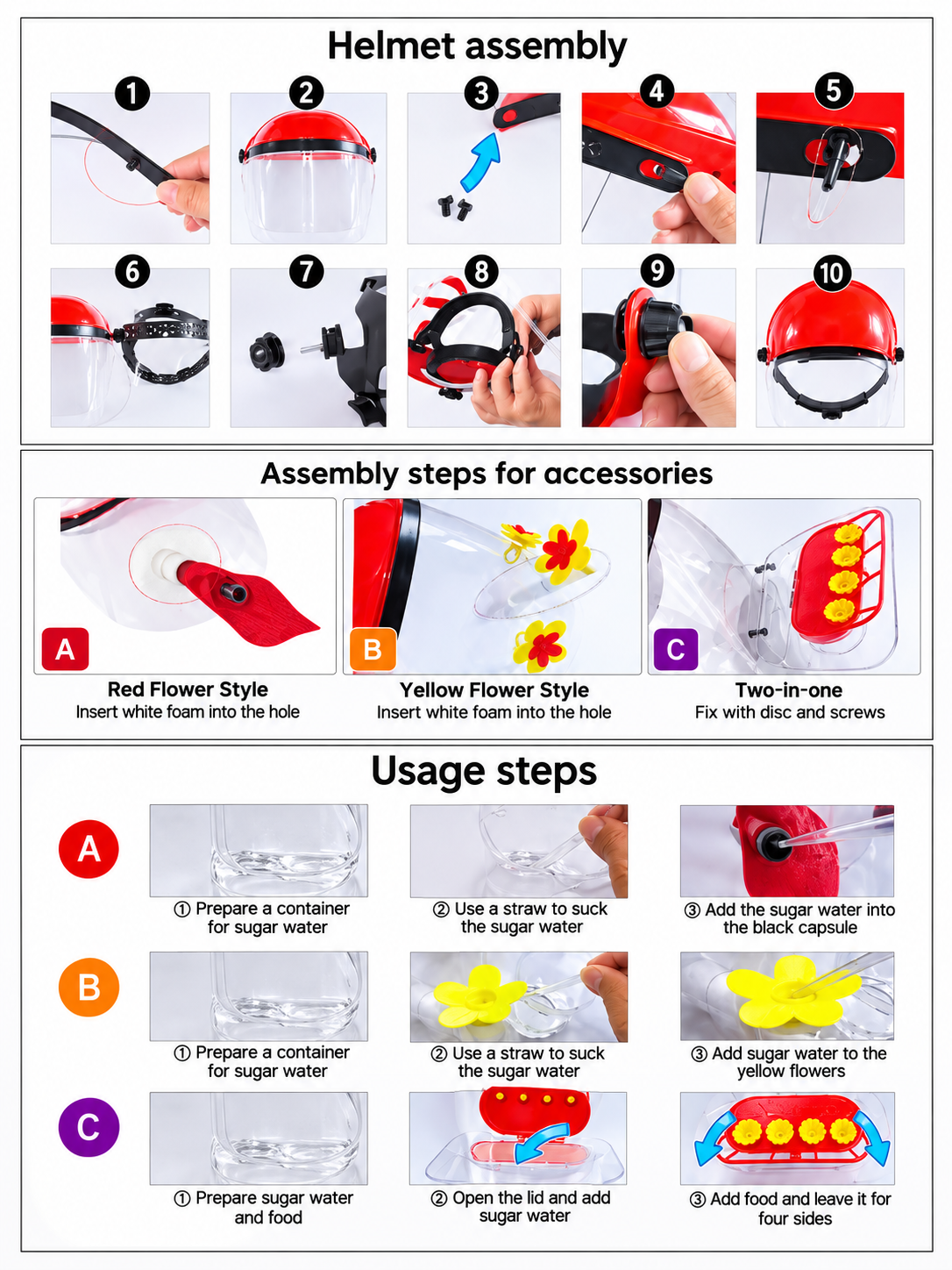 Helmet assembly

1 2 3 4 5

6 7 8 9 10

Assembly steps for accessories

A
Red Flower Style
Insert white foam into the hole

B
Yellow Flower Style
Insert white foam into the hole

C
Two-in-one
Fix with disc and screws

Usage steps

A
① Prepare a container for sugar water
② Use a straw to suck the sugar water
③ Add the sugar water into the black capsule

B
① Prepare a container for sugar water
② Use a straw to suck the sugar water
③ Add sugar water to the yellow flowers

C
① Prepare sugar water and food
② Open the lid and add sugar water
③ Add food and leave it for four sides